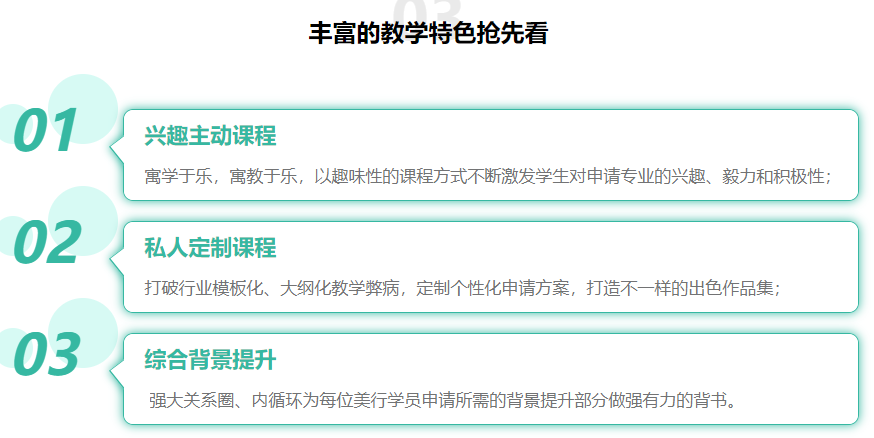 03

丰富的教学特色抢先看

01

兴趣主动课程

寓学于乐，寓教于乐，以趣味性的课程方式不断激发学生对申请专业的兴趣、毅力和积极性；

02

私人定制课程

打破行业模板化、大纲化教学弊病，定制个性化申请方案，打造不一样的出色作品集；

03

综合背景提升

强大关系圈、内循环为每位美行学员申请所需的背景提升部分做强有力的背书。