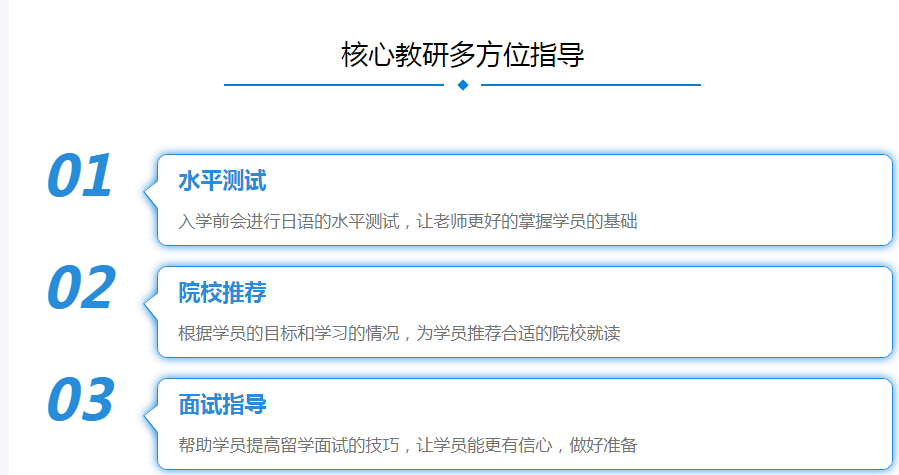 核心教研多方位指导

01
水平测试
入学前会进行日语的水平测试，让老师更好的掌握学员的基础

02
院校推荐
根据学员的目标和学习的情况，为学员推荐合适的院校就读

03
面试指导
帮助学员提高留学面试的技巧，让学员能更有信心，做好准备