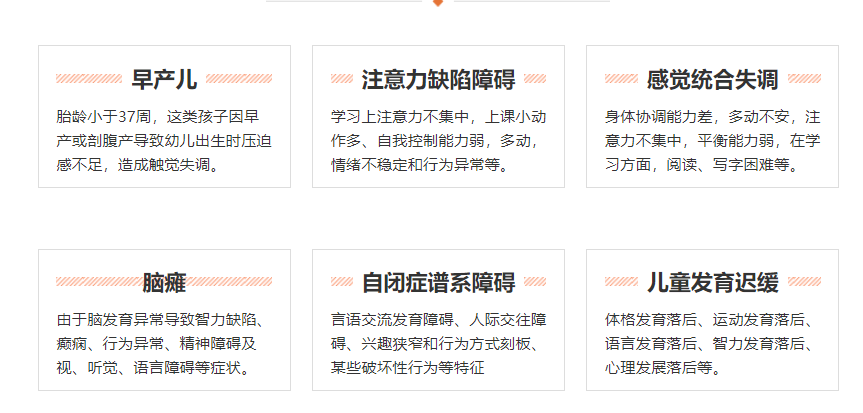 早产儿

胎龄小于37周，这类孩子因早产或剖腹产导致幼儿出生时压迫感不足，造成触觉失调。

注意力缺陷障碍

学习上注意力不集中，上课小动作多、自我控制能力弱，多动，情绪不稳定和行为异常等。

感觉统合失调

身体协调能力差，多动不安，注意力不集中，平衡能力弱，在学习方面，阅读、写字困难等。

脑瘫

由于脑发育异常导致智力缺陷、癫痫、行为异常、精神障碍及视、听觉、语言障碍等症状。

自闭症谱系障碍

言语交流发育障碍、人际交往障碍、兴趣狭窄和行为方式刻板、某些破坏性行为等特征

儿童发育迟缓

体格发育落后、运动发育落后、语言发育落后、智力发育落后、心理发展落后等。